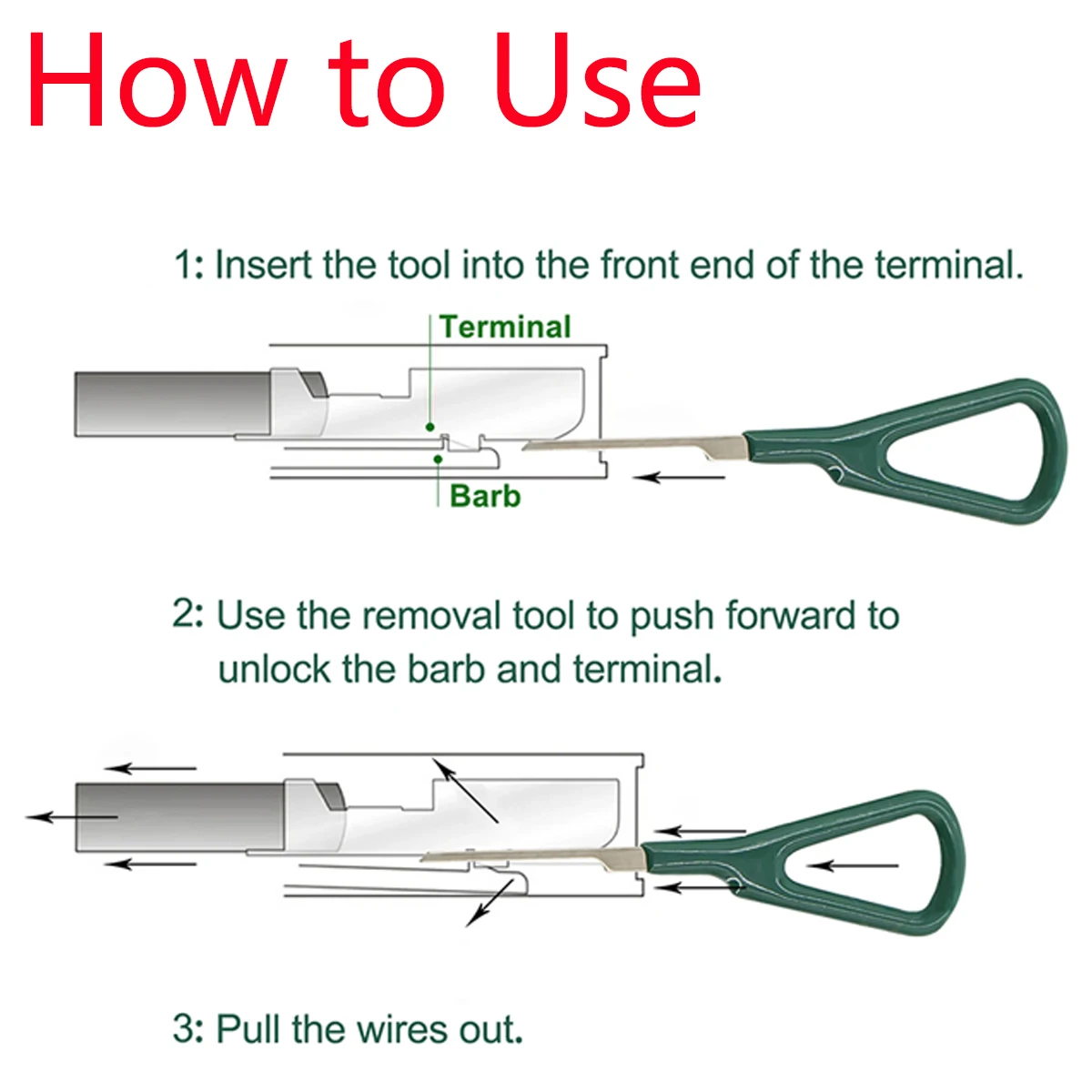 How to Use

1: Insert the tool into the front end of the terminal.

Terminal

Barb

2: Use the removal tool to push forward to unlock the barb and terminal.

3: Pull the wires out.